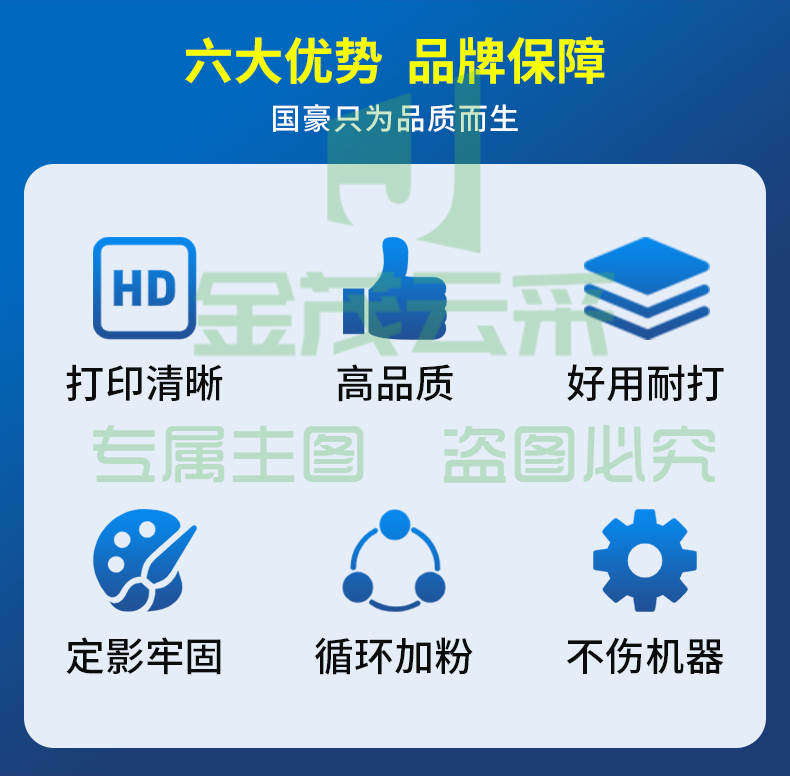 六大优势 品牌保障
国豪只为品质而生

HD

打印清晰 高品质 好用耐打

定影牢固 循环加粉 不伤机器

金茂云采
专属主图 盗图必究