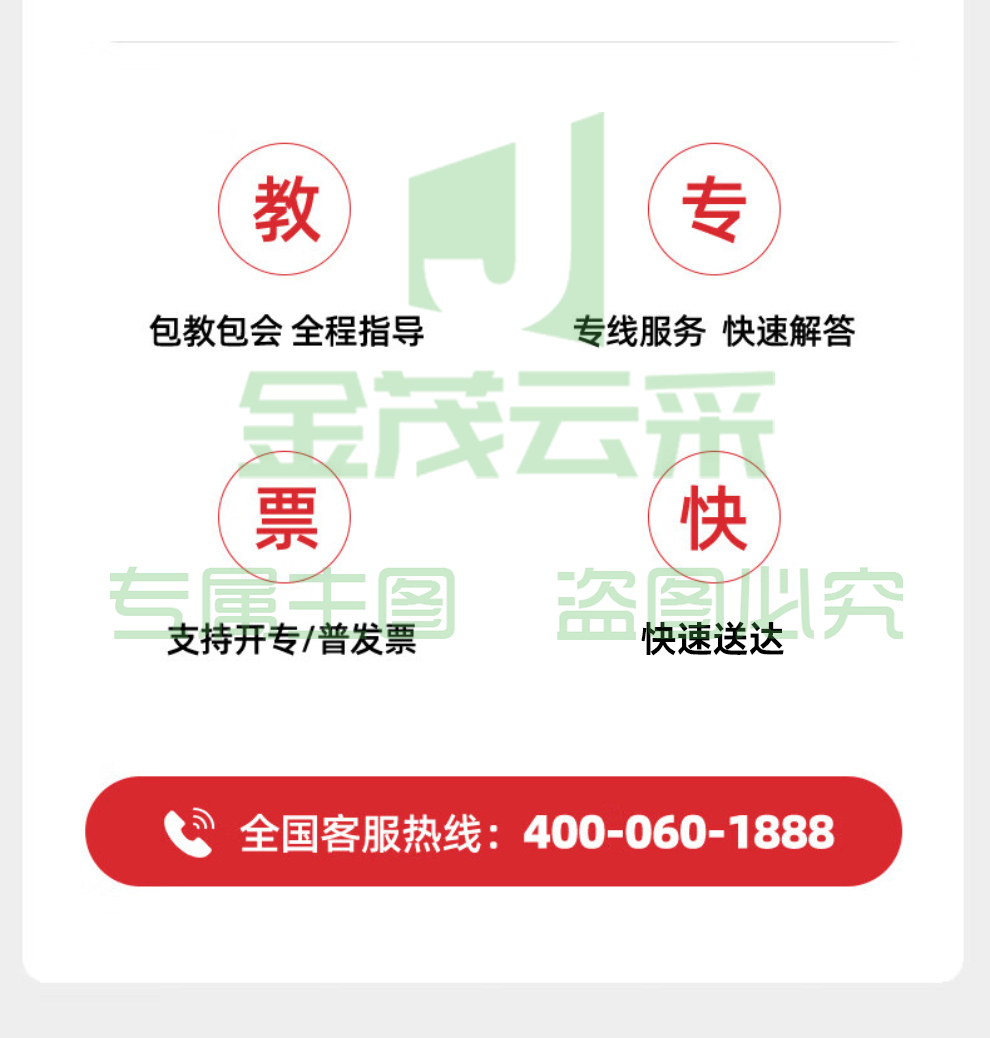 教

包教包会 全程指导

专

专线服务 快速解答

票

支持开专/普发票

快

快速送达

全国客服热线：400-060-1888

金茂云采

专属主图 盗图必究