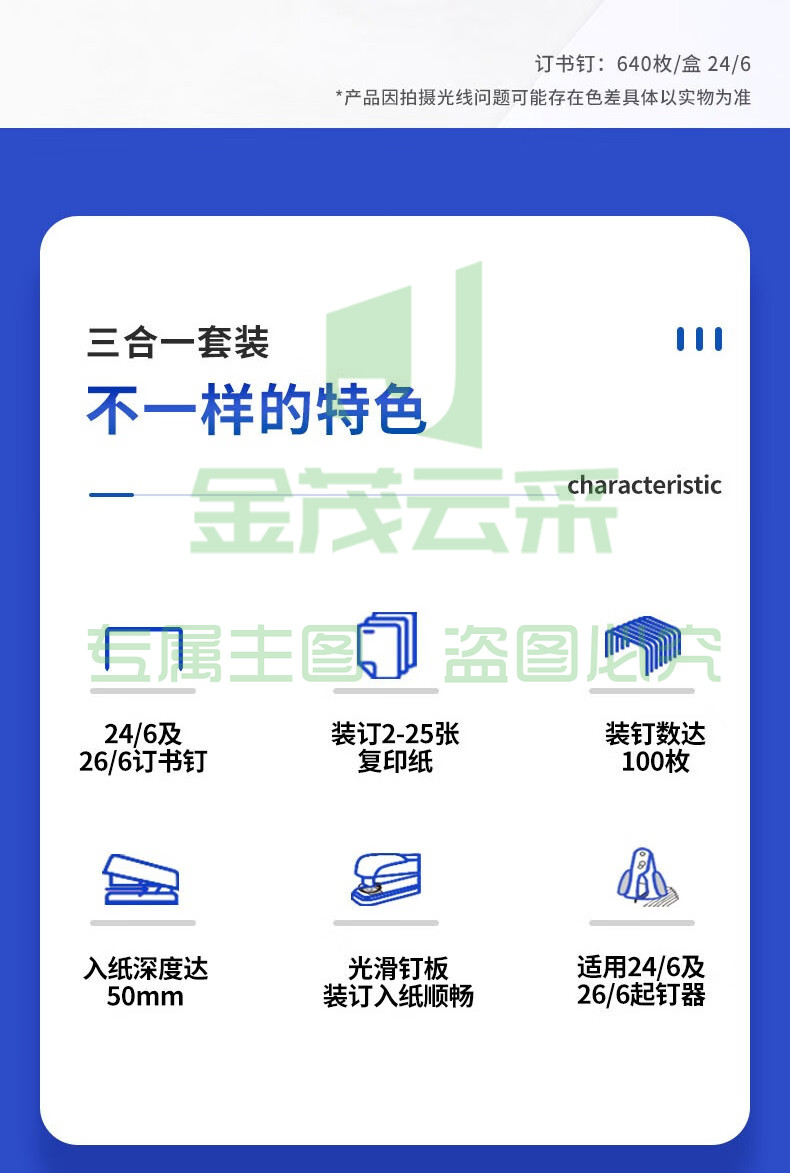 订书钉：640枚/盒 24/6

*产品因拍摄光线问题可能存在色差具体以实物为准

三合一套装

不一样的特色

characteristic

24/6及
26/6订书钉

装订2-25张
复印纸

装钉数达
100枚

入纸深度达
50mm

光滑钉板
装订入纸顺畅

适用24/6及
26/6起钉器

金茂云采

专属主图 盗图必究