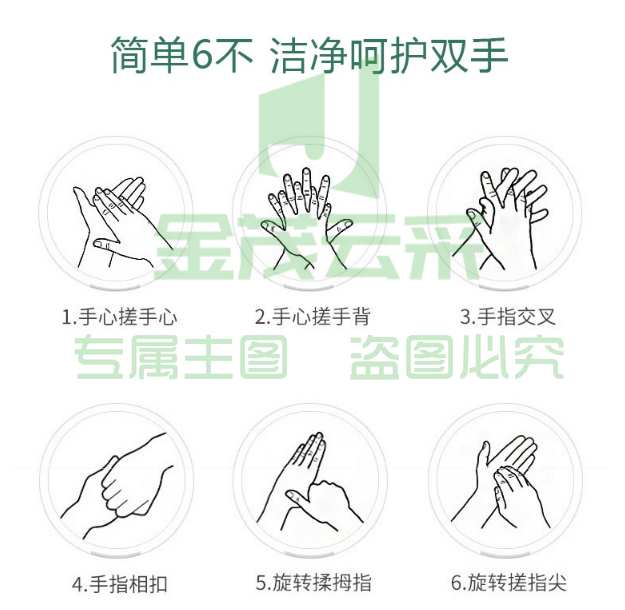 简单6不 洁净呵护双手

金茂云采

1.手心搓手心

2.手心搓手背

3.手指交叉

专属主图 盗图必究

4.手指相扣

5.旋转揉拇指

6.旋转搓指尖