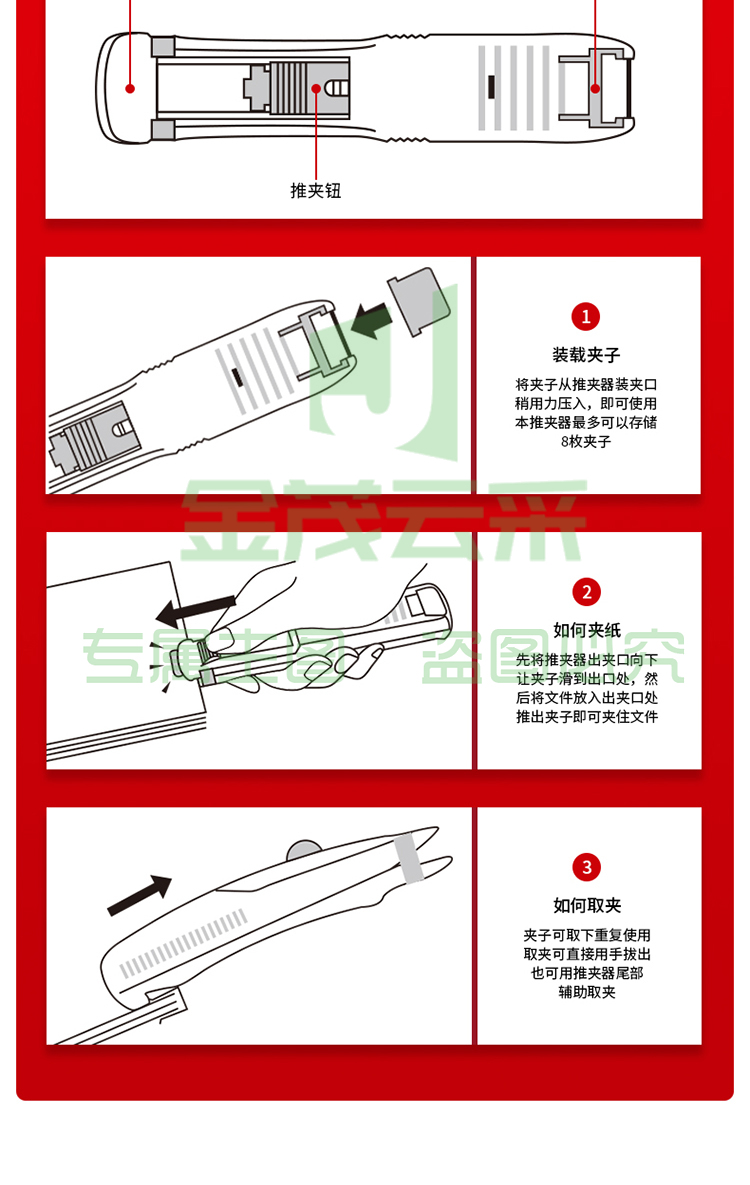 推夹钮

1
装载夹子
将夹子从推夹器装夹口稍用力压入，即可使用本推夹器最多可以存储8枚夹子

金茂云采
专属主图 盗图必究

2
如何夹纸
先将推夹器出夹口向下让夹子滑到出口处，然后将文件放入出夹口处推出夹子即可夹住文件

3
如何取夹
夹子可取下重复使用取夹可直接用手拔出也可用推夹器尾部辅助取夹