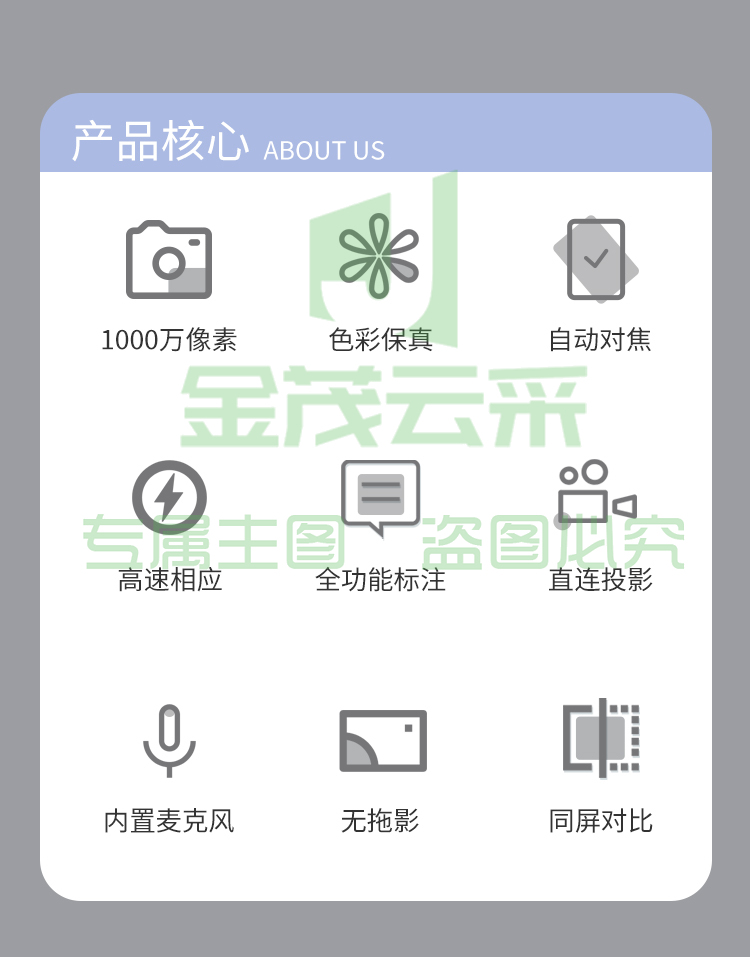 产品核心 ABOUT US

1000万像素

色彩保真

自动对焦

高速相应

全功能标注

直连投影

内置麦克风

无拖影

同屏对比

金茂云采

专属主图 盗图必究