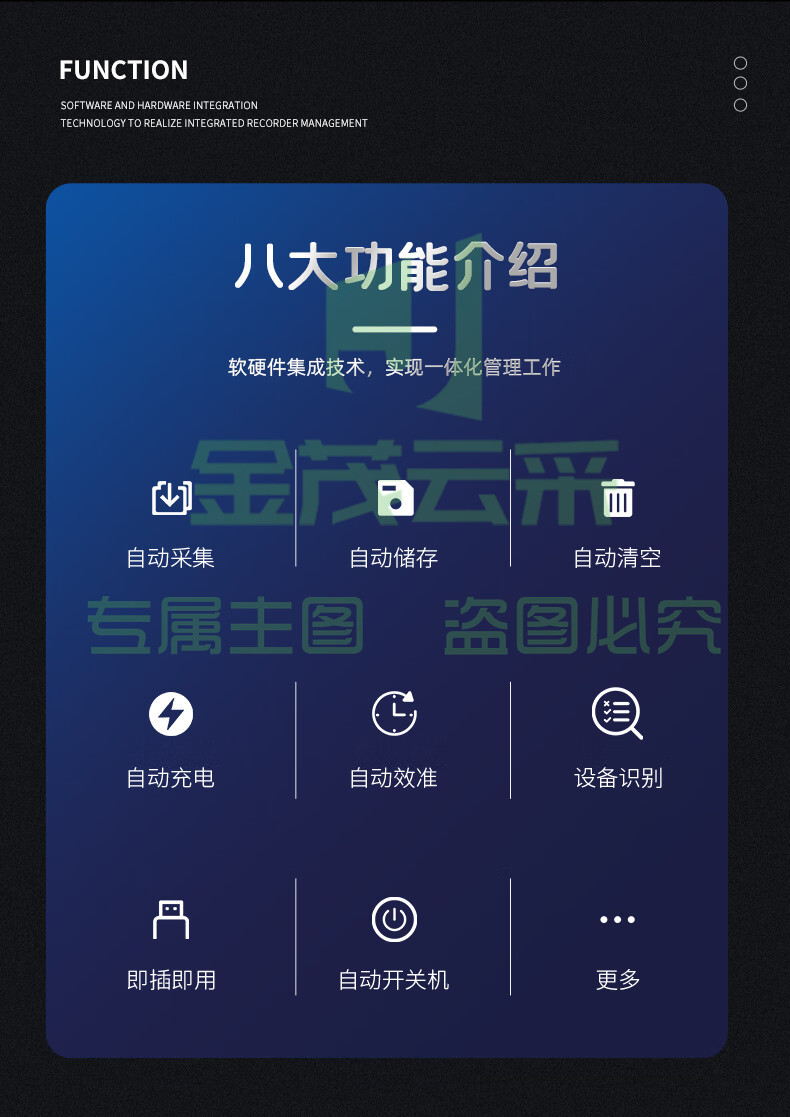 FUNCTION

SOFTWARE AND HARDWARE INTEGRATION
TECHNOLOGY TO REALIZE INTEGRATED RECORDER MANAGEMENT

八大功能介绍

软硬件集成技术，实现一体化管理工作

自动采集

自动储存

自动清空

自动充电

自动效准

设备识别

即插即用

自动开关机

更多

金茂云采

专属主图 盗图必究