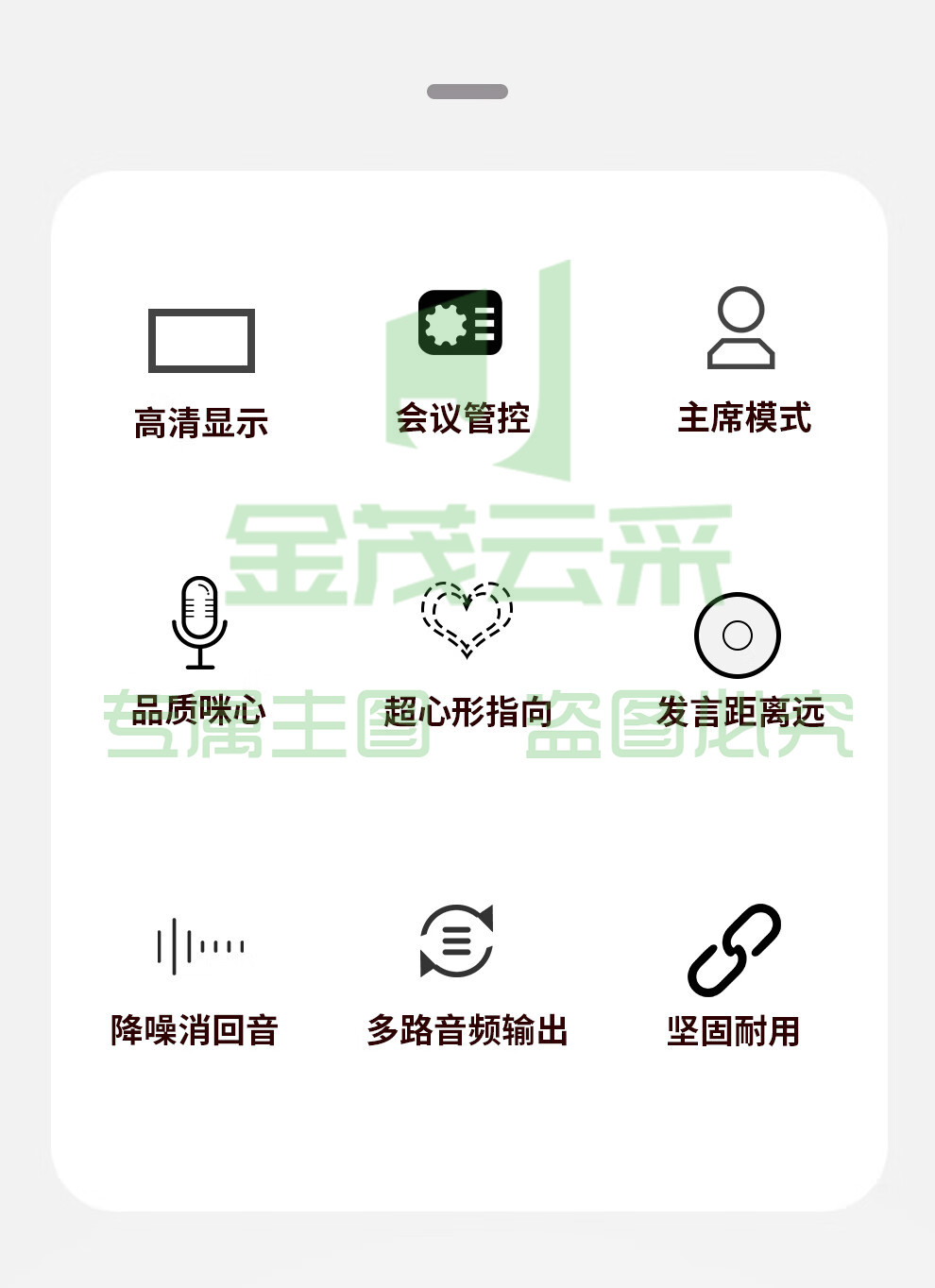 高清显示 会议管控 主席模式

品质咪心 超心形指向 发言距离远

降噪消回音 多路音频输出 坚固耐用

金茂云采

专属主图 盗图必究