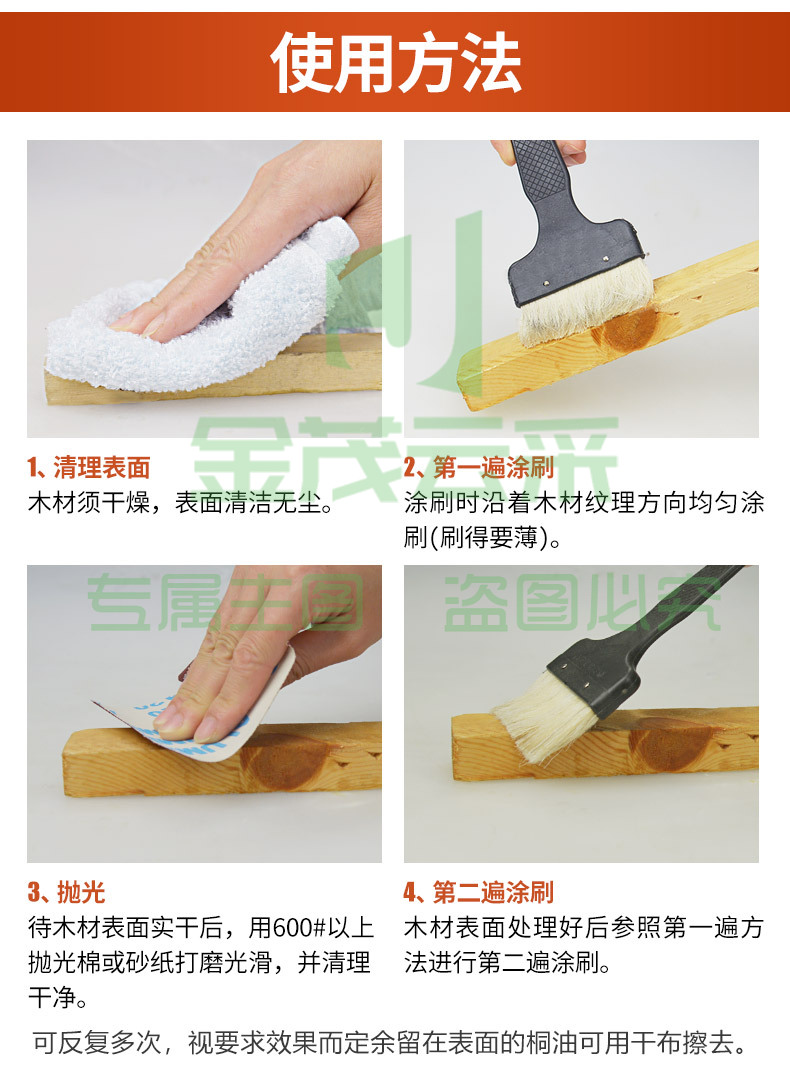 使用方法

金茂云采
专属主图 盗图必究

1、清理表面
木材须干燥，表面清洁无尘。

2、第一遍涂刷
涂刷时沿着木材纹理方向均匀涂刷(刷得要薄)。

3、抛光
待木材表面实干后，用600#以上抛光棉或砂纸打磨光滑，并清理干净。

4、第二遍涂刷
木材表面处理好后参照第一遍方法进行第二遍涂刷。

可反复多次，视要求效果而定余留在表面的桐油可用干布擦去。