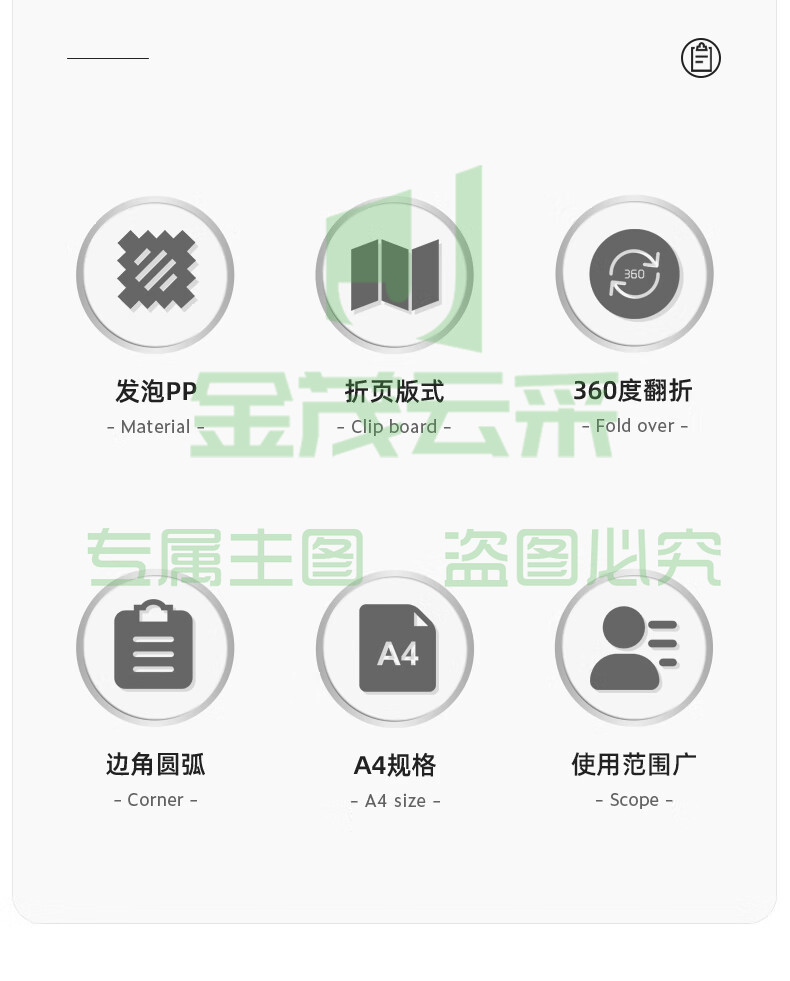 360

发泡PP
- Material -

折页版式
- Clip board -

360度翻折
- Fold over -

A4

边角圆弧
- Corner -

A4规格
- A4 size -

使用范围广
- Scope -

金茂云采

专属主图 盗图必究